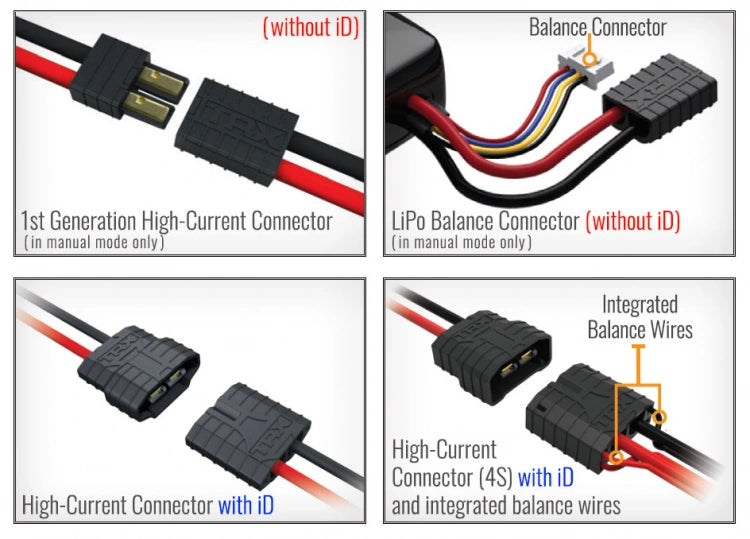 (without iD)

1st Generation High-Current Connector
(in manual mode only)

Balance Connector

LiPo Balance Connector (without iD)
(in manual mode only)

High-Current Connector with iD

Integrated Balance Wires

High-Current Connector (4S) with iD and integrated balance wires